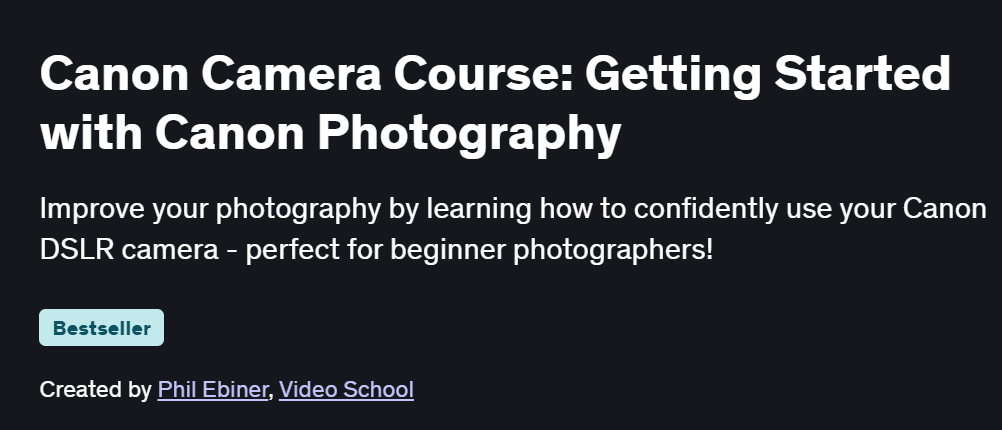 Canon Camera Course: Getting Started with Canon Photography

Improve your photography by learning how to confidently use your Canon DSLR camera - perfect for beginner photographers!

Bestseller

Created by Phil Ebiner, Video School